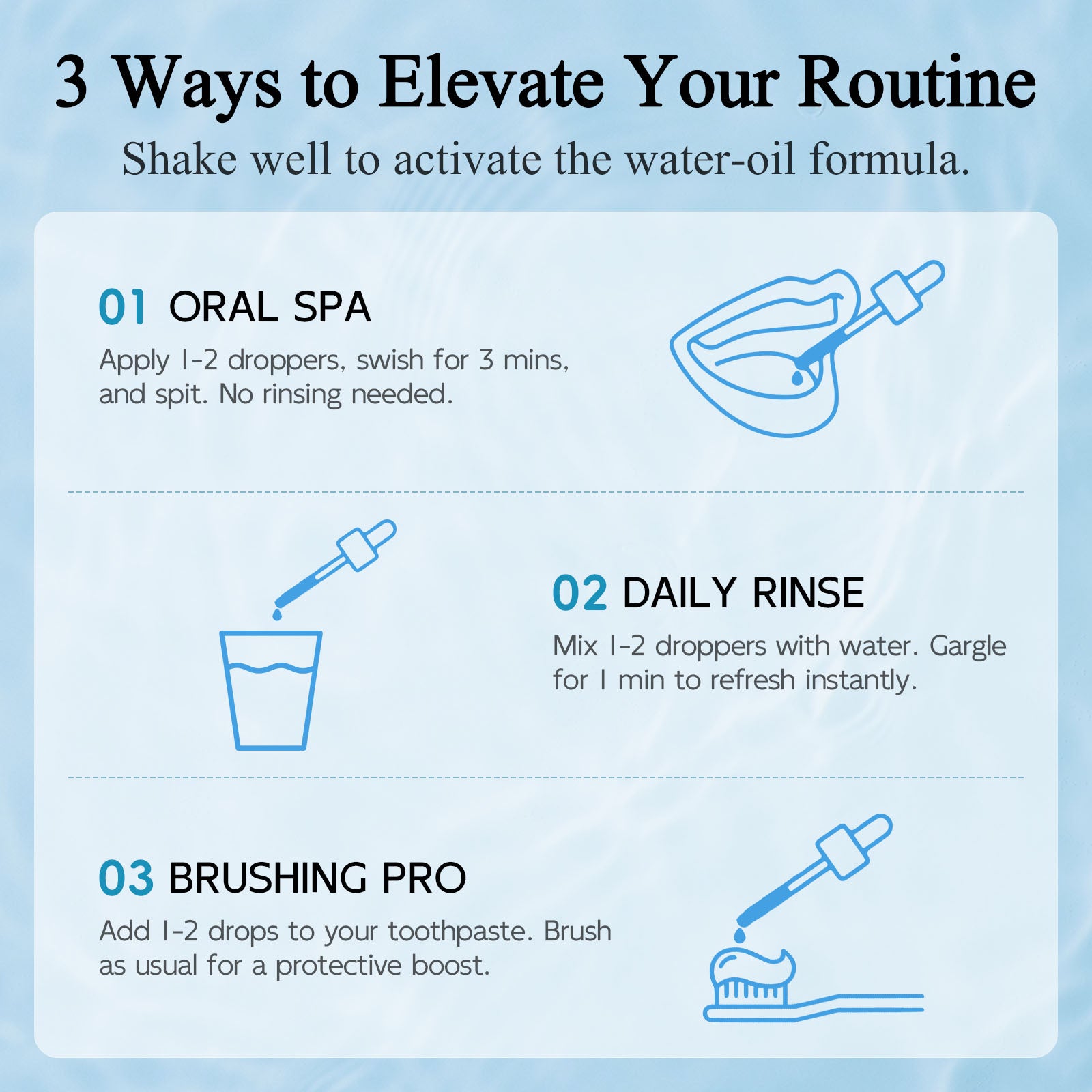 3 Ways to Elevate Your Routine

Shake well to activate the water-oil formula.

01 ORAL SPA

Apply 1-2 droppers, swish for 3 mins, and spit. No rinsing needed.

02 DAILY RINSE

Mix 1-2 droppers with water. Gargle for 1 min to refresh instantly.

03 BRUSHING PRO

Add 1-2 drops to your toothpaste. Brush as usual for a protective boost.