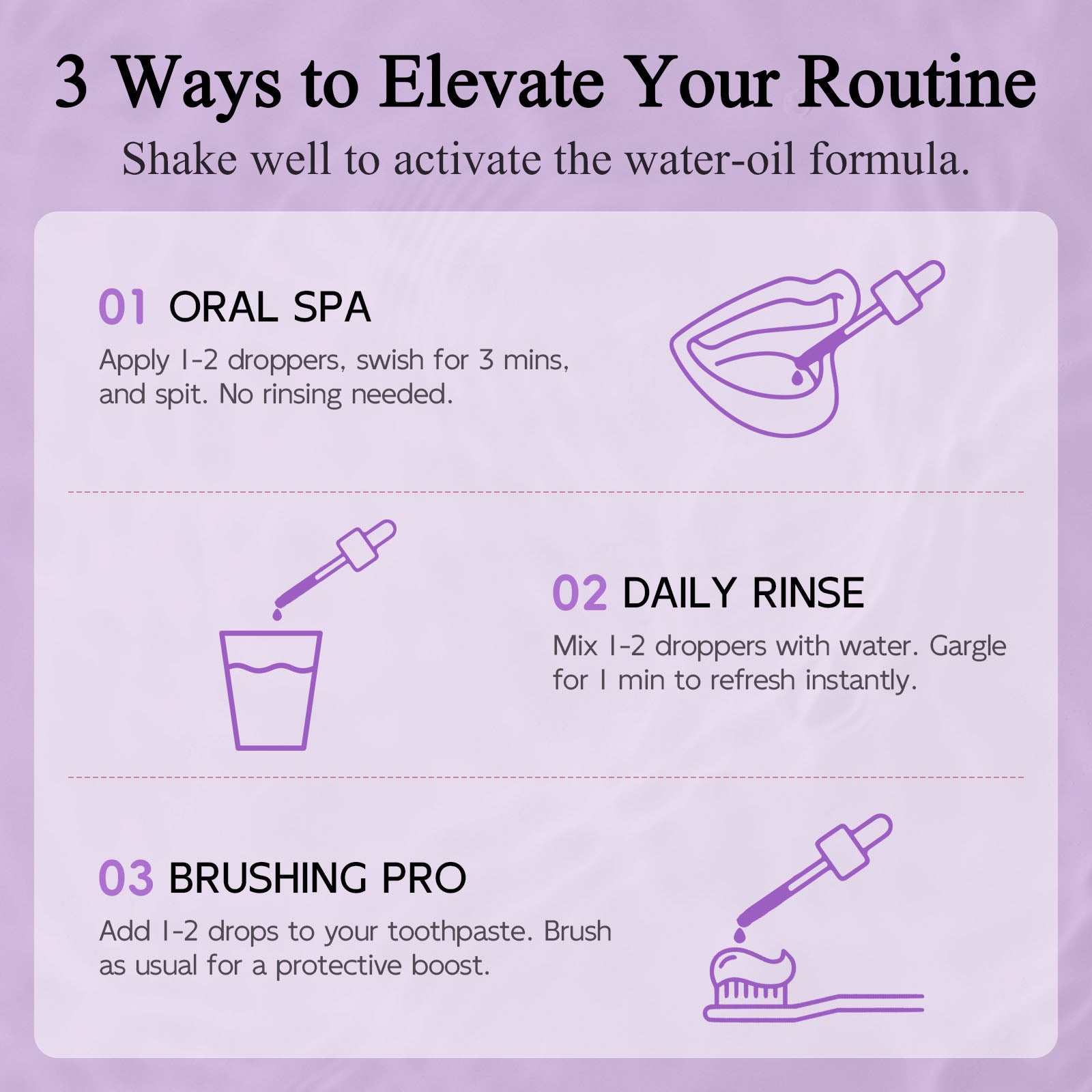 3 Ways to Elevate Your Routine

Shake well to activate the water-oil formula.

01 ORAL SPA

Apply 1-2 droppers, swish for 3 mins, and spit. No rinsing needed.

02 DAILY RINSE

Mix 1-2 droppers with water. Gargle for 1 min to refresh instantly.

03 BRUSHING PRO

Add 1-2 drops to your toothpaste. Brush as usual for a protective boost.